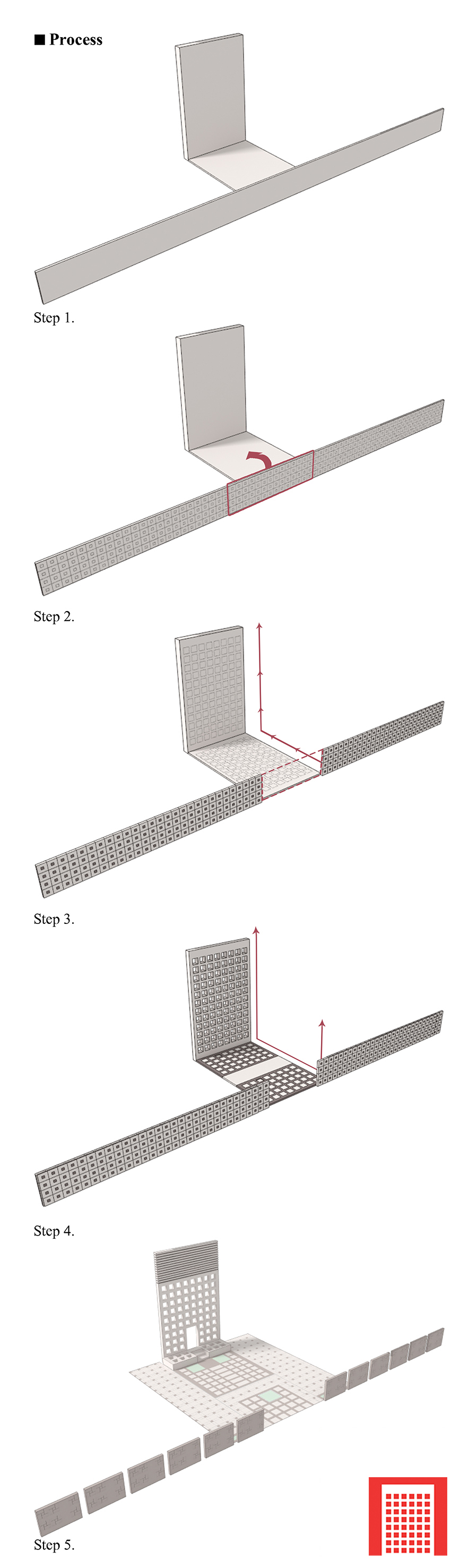 ■ Process

Step 1.

Step 2.

Step 3.

Step 4.

Step 5.